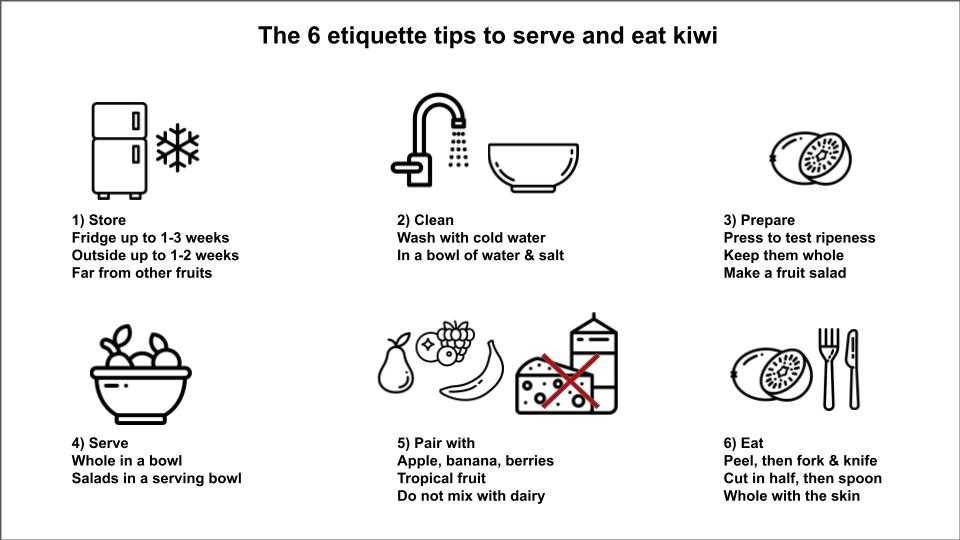 The 6 etiquette tips to serve and eat kiwi

1) Store
Fridge up to 1-3 weeks
Outside up to 1-2 weeks
Far from other fruits

2) Clean
Wash with cold water
In a bowl of water & salt

3) Prepare
Press to test ripeness
Keep them whole
Make a fruit salad

4) Serve
Whole in a bowl
Salads in a serving bowl

5) Pair with
Apple, banana, berries
Tropical fruit
Do not mix with dairy

6) Eat
Peel, then fork & knife
Cut in half, then spoon
Whole with the skin